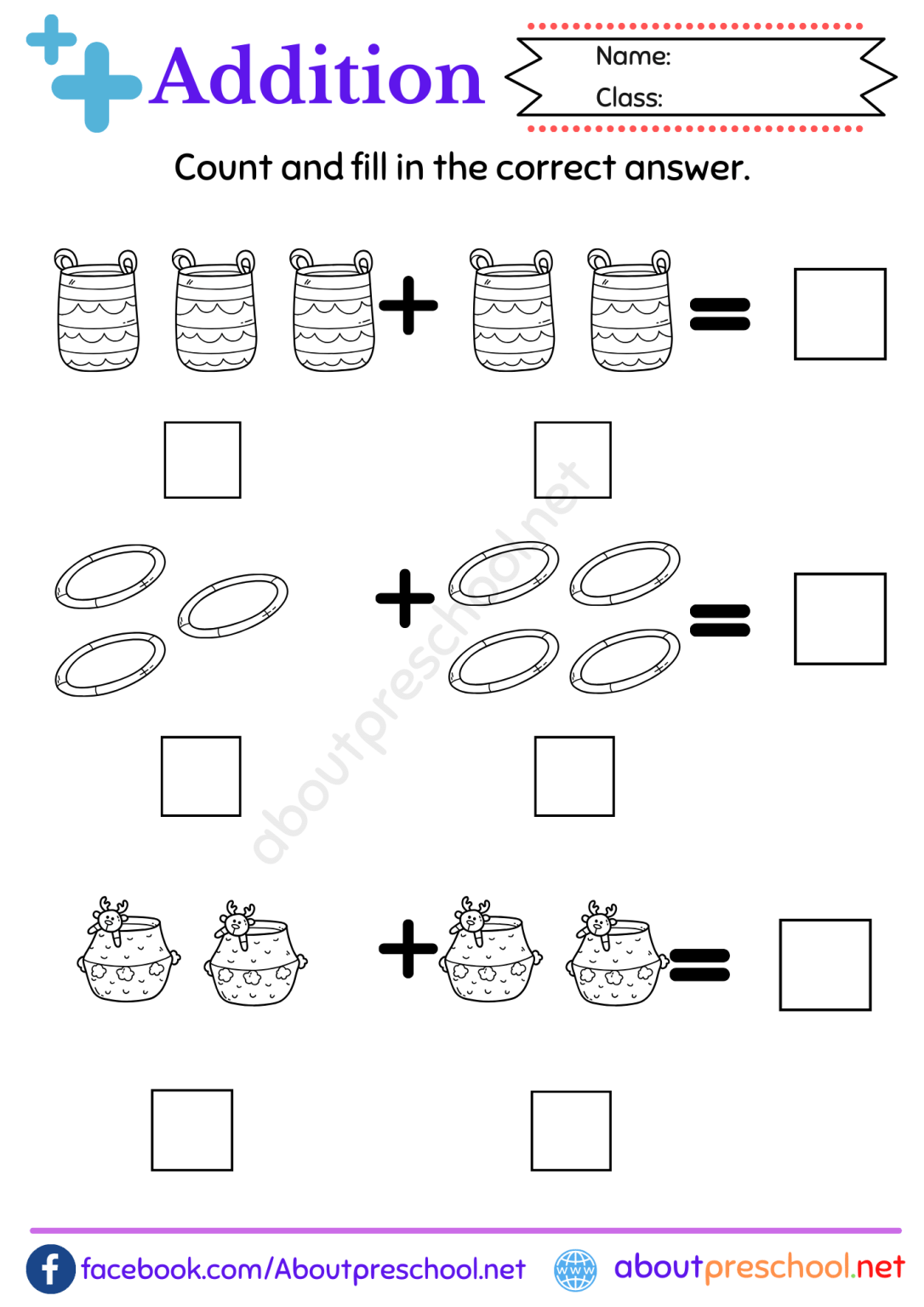 Addition

Name:
Class:

Count and fill in the correct answer.

+ =

+ =

+ =

aboutpreschool.net

facebook.com/Aboutpreschool.net
www
aboutpreschool.net